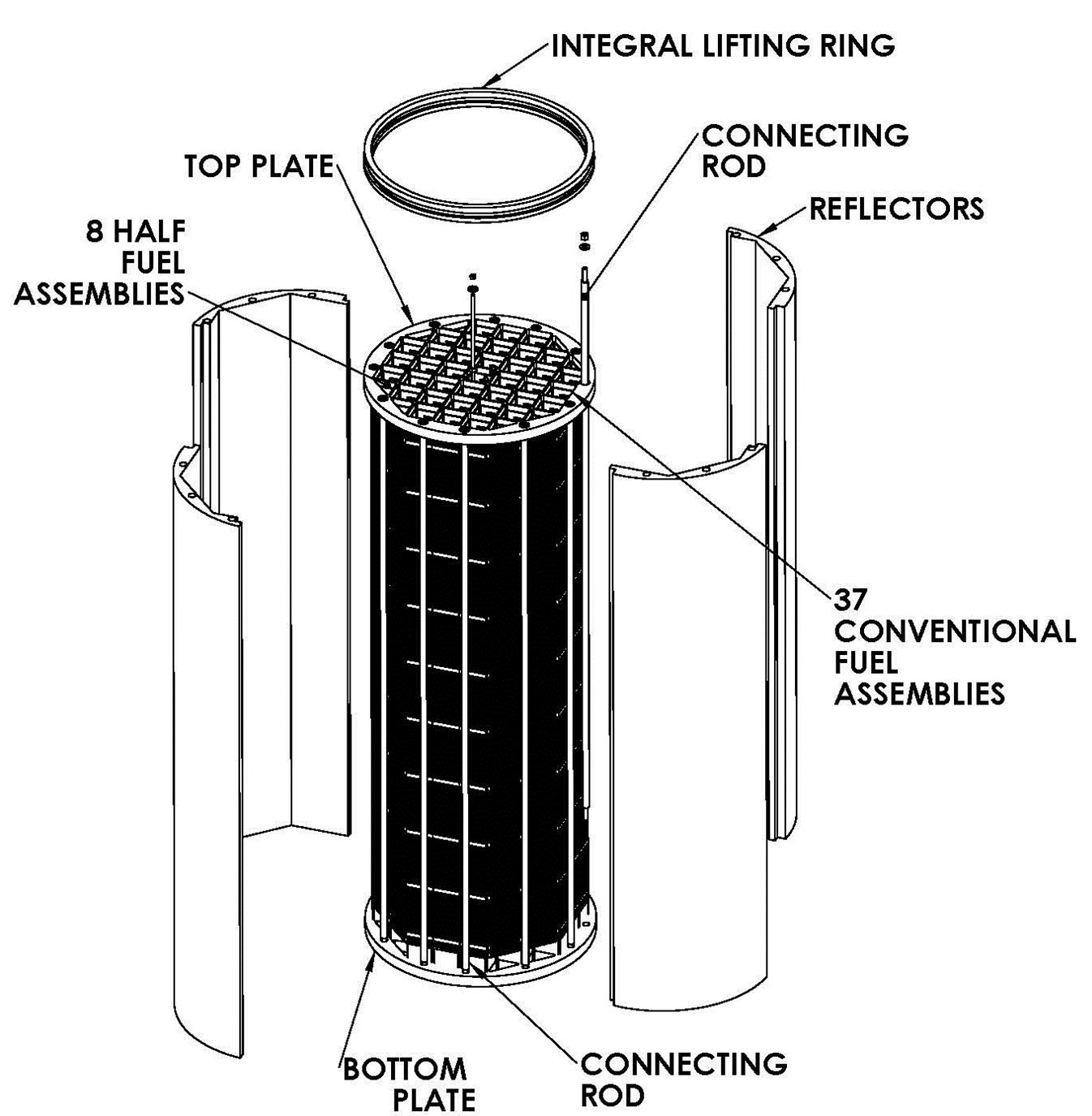 INTEGRAL LIFTING RING

CONNECTING ROD

TOP PLATE

REFLECTORS

8 HALF FUEL ASSEMBLIES

37 CONVENTIONAL FUEL ASSEMBLIES

BOTTOM PLATE

CONNECTING ROD